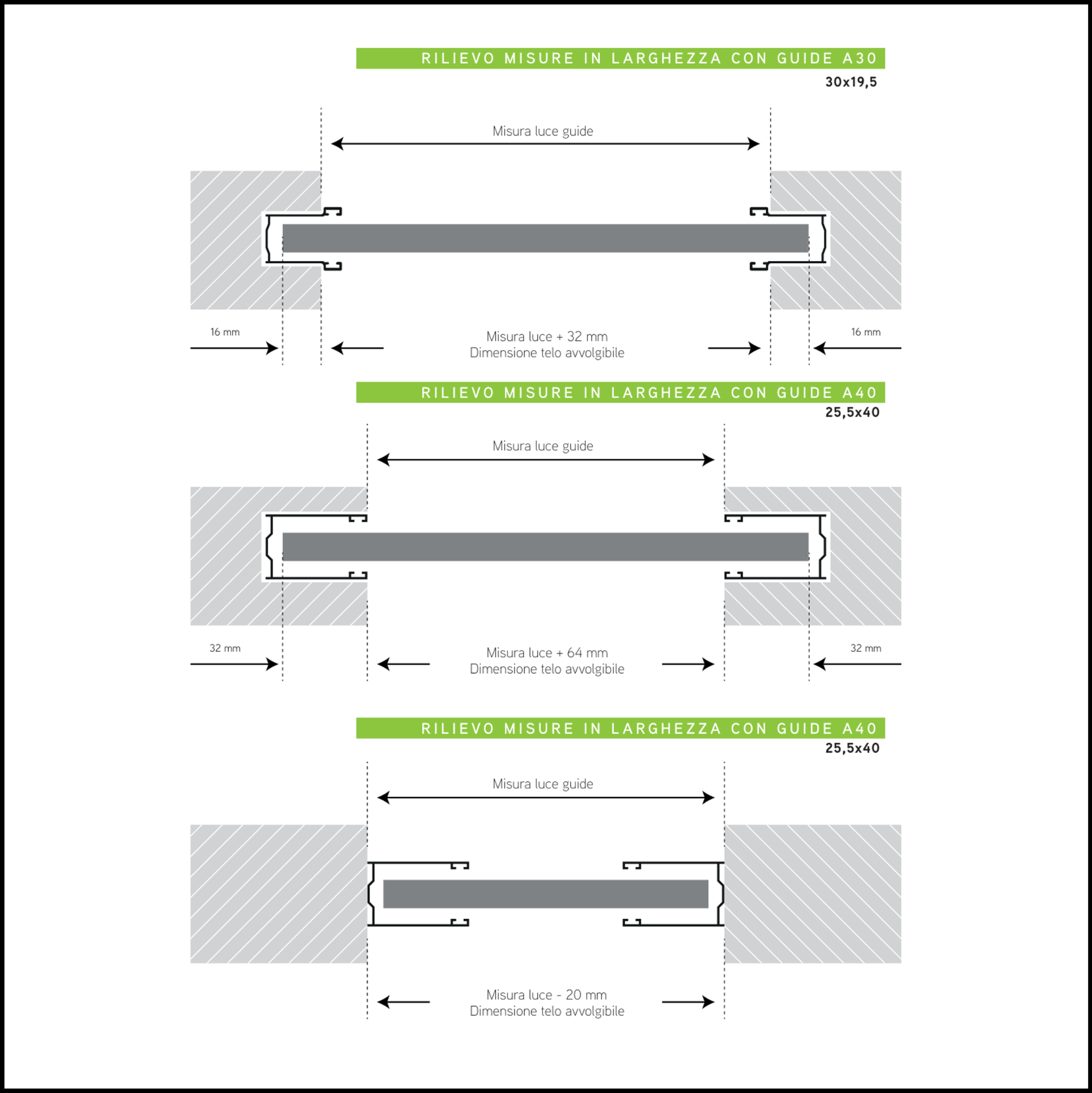 RILIEVO MISURE IN LARGHEZZA CON GUIDE A30
30x19,5

Misura luce guide

16 mm

Misura luce + 32 mm
Dimensione telo avvolgibile

16 mm

RILIEVO MISURE IN LARGHEZZA CON GUIDE A40
25,5x40

Misura luce guide

32 mm

Misura luce + 64 mm
Dimensione telo avvolgibile

32 mm

RILIEVO MISURE IN LARGHEZZA CON GUIDE A40
25,5x40

Misura luce guide

Misura luce - 20 mm
Dimensione telo avvolgibile