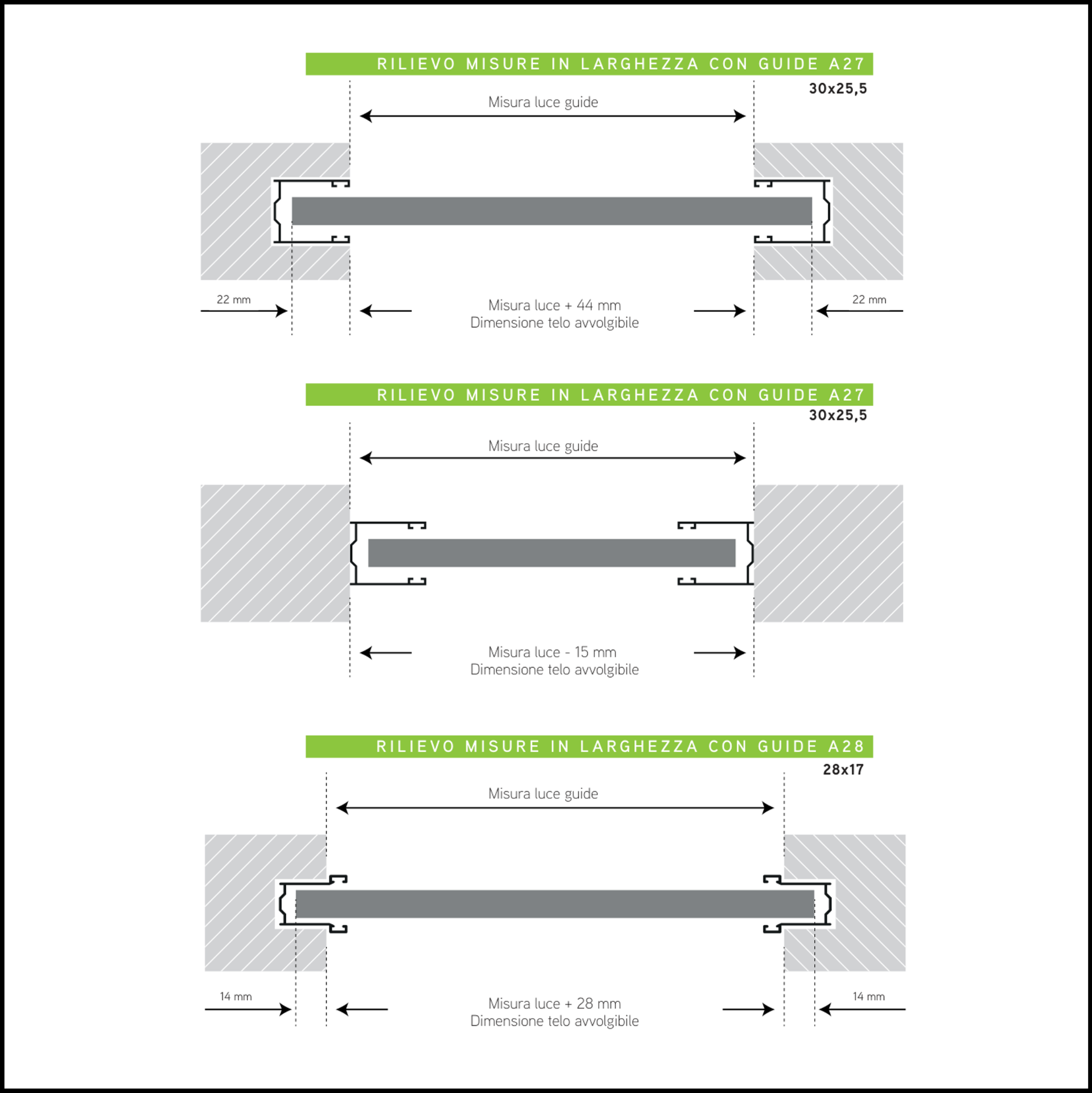 RILIEVO MISURE IN LARGHEZZA CON GUIDE A27
30x25,5

Misura luce guide

22 mm

Misura luce + 44 mm
Dimensione telo avvolgibile

22 mm

RILIEVO MISURE IN LARGHEZZA CON GUIDE A27
30x25,5

Misura luce guide

Misura luce - 15 mm
Dimensione telo avvolgibile

RILIEVO MISURE IN LARGHEZZA CON GUIDE A28
28x17

Misura luce guide

14 mm

Misura luce + 28 mm
Dimensione telo avvolgibile

14 mm